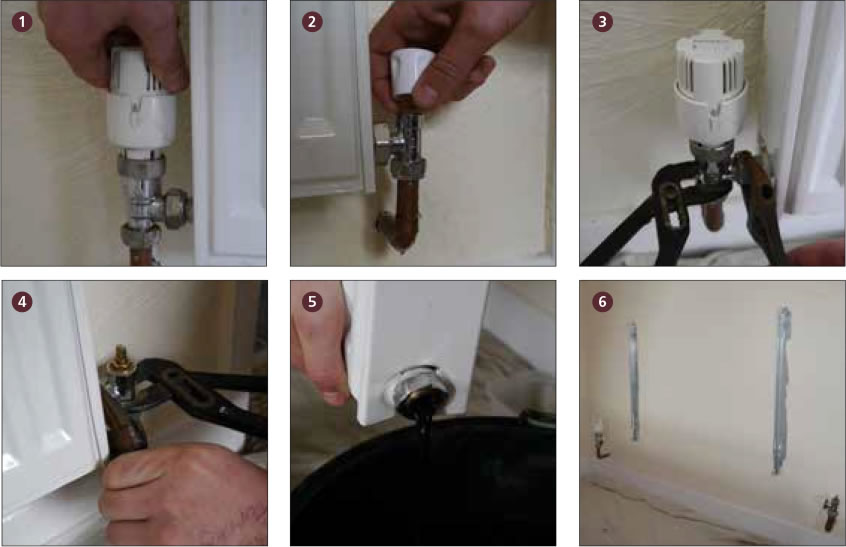 1

2

3

4

5

6